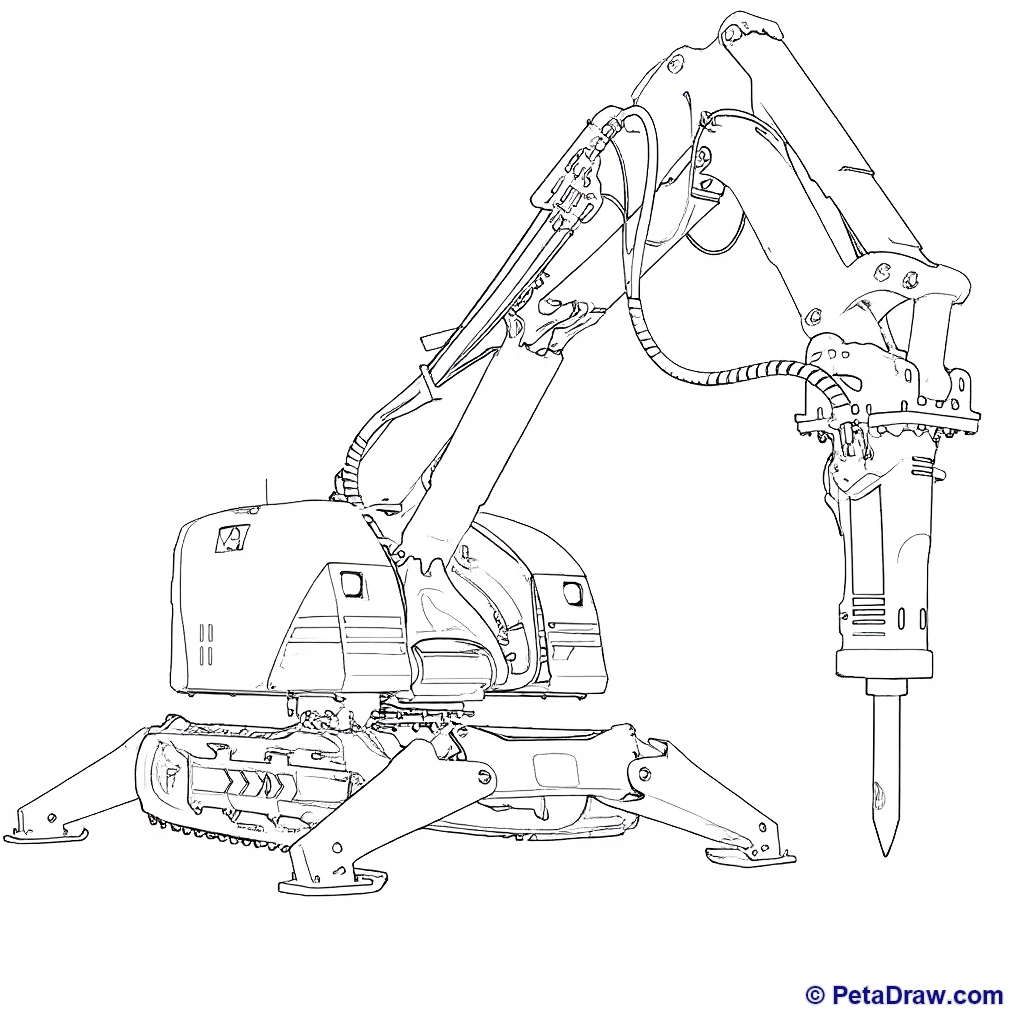 © PetaDraw.com